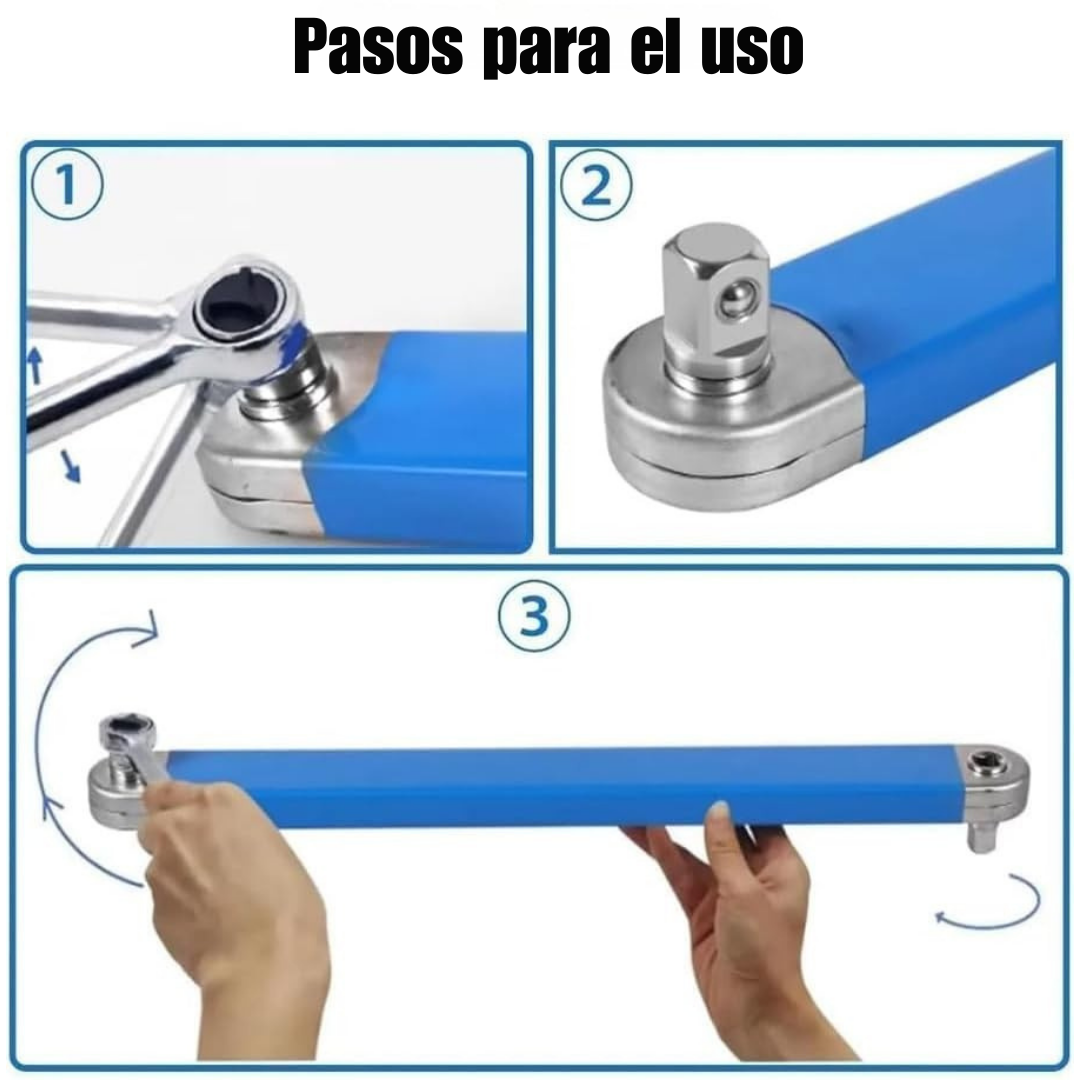 Pasos para el uso

1

2

3