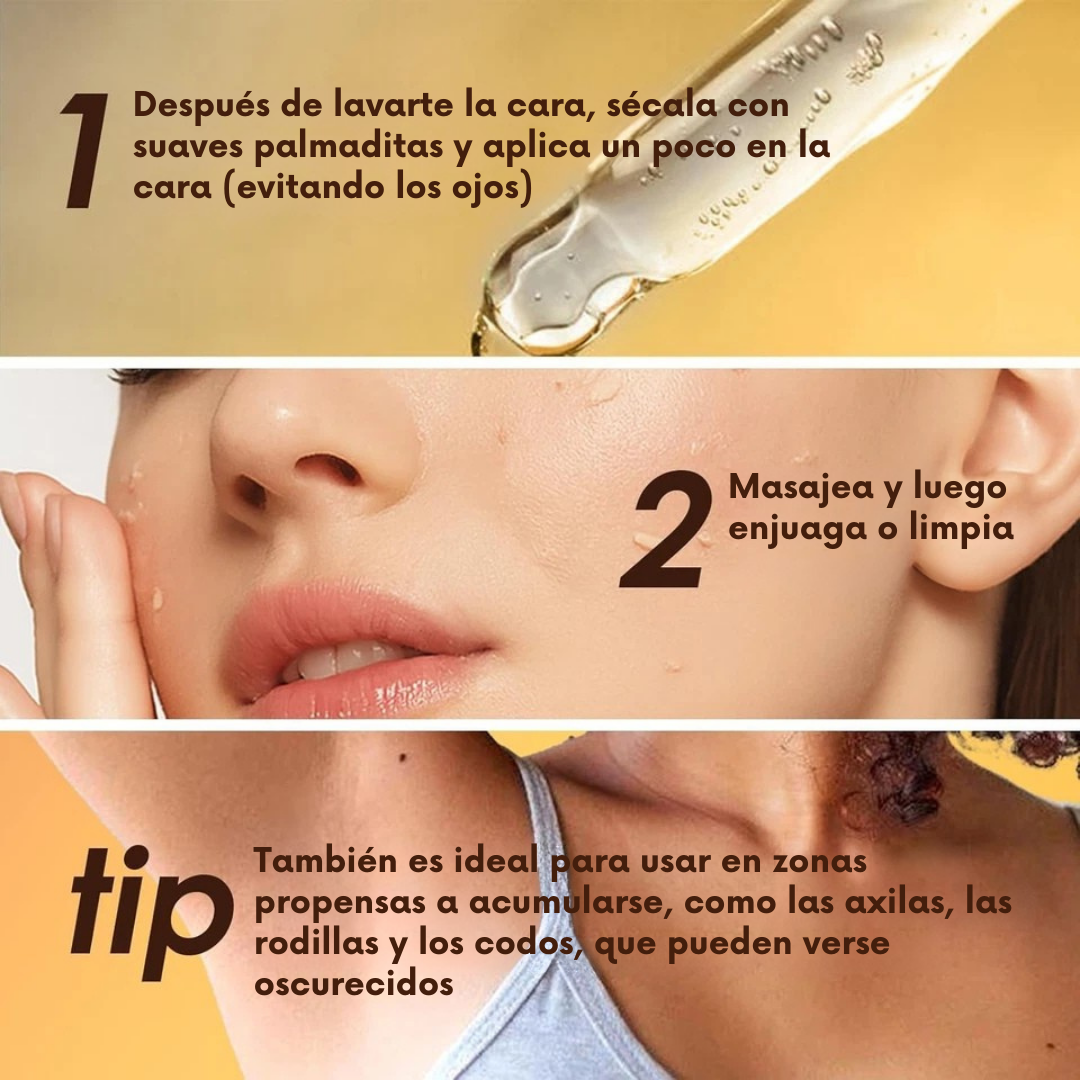 1 Después de lavarte la cara, sécala con suaves palmaditas y aplica un poco en la cara (evitando los ojos)

2 Masajea y luego enjuaga o limpia

tip También es ideal para usar en zonas propensas a acumularse, como las axilas, las rodillas y los codos, que pueden verse oscurecidos